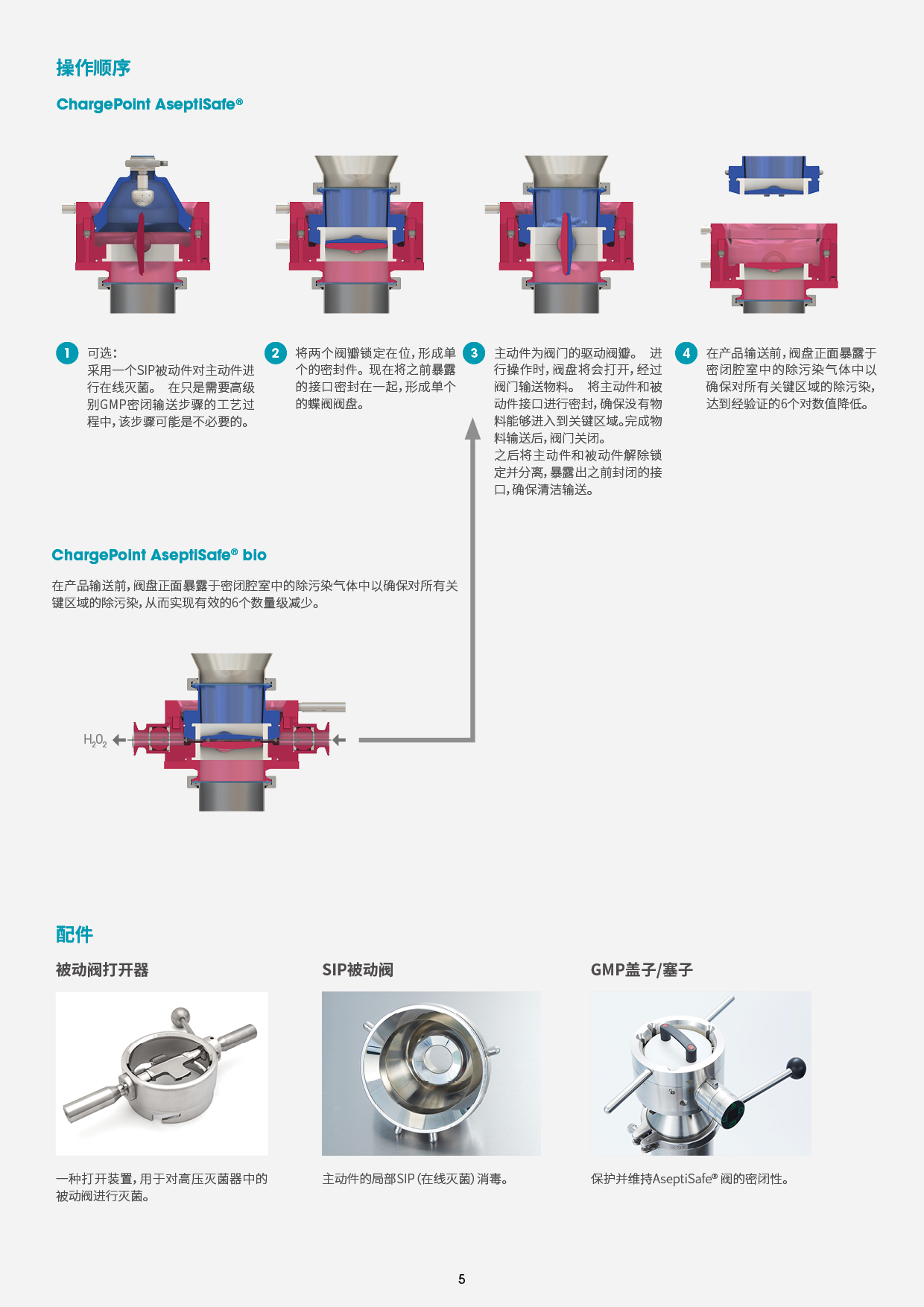 操作顺序

ChargePoint AseptiSafe®

1 可选：
采用一个SIP被动件对主动件进行在线灭菌。 在只是需要高级别GMP密闭输送步骤的工艺过程中，该步骤可能是不必要的。

2 将两个阀瓣锁定在位，形成单个的密封件。现在将之前暴露的接口密封在一起，形成单个的蝶阀阀盘。

3 主动件为阀门的驱动阀瓣。 进行操作时，阀盘将会打开，经过阀门输送物料。 将主动件和被动件接口进行密封，确保没有物料能够进入到关键区域。完成物料输送后，阀门关闭。
之后将主动件和被动件解除锁定并分离，暴露出之前封闭的接口，确保清洁输送。

4 在产品输送前，阀盘正面暴露于密闭腔室中的除污染气体中以确保对所有关键区域的除污染，达到经验证的6个对数值降低。

ChargePoint AseptiSafe® bio

在产品输送前，阀盘正面暴露于密闭腔室中的除污染气体中以确保对所有关键区域的除污染，从而实现有效的6个数量级减少。

$H_2O_2$

配件

被动阀打开器

一种打开装置，用于对高压灭菌器中的被动阀进行灭菌。

SIP被动阀

主动件的局部SIP (在线灭菌) 消毒。

GMP盖子/塞子

保护并维持AseptiSafe® 阀的密闭性。

5