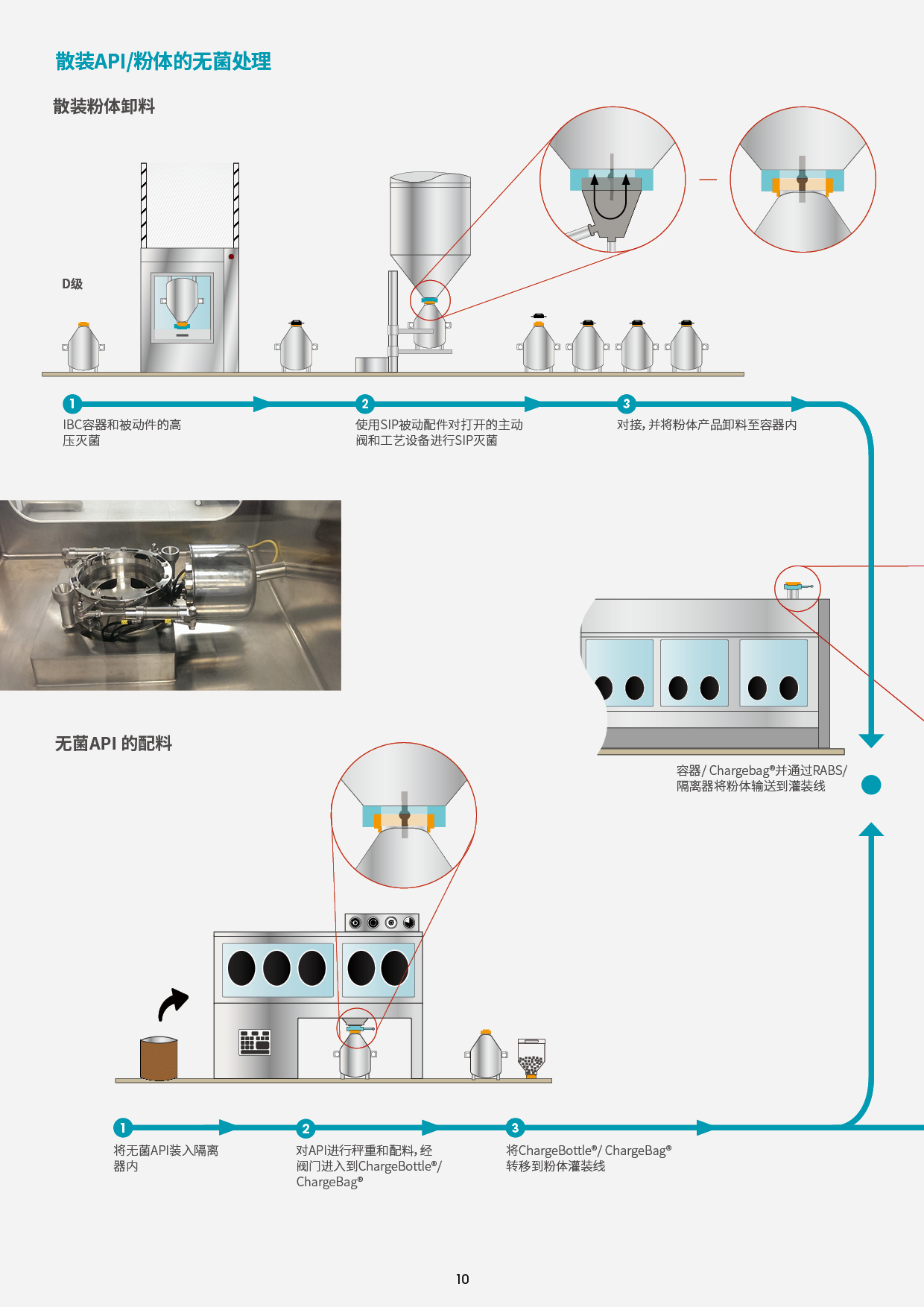 散装API/粉体的无菌处理

散装粉体卸料

D级

1
IBC容器和被动件的高压灭菌

2
使用SIP被动配件对打开的主动阀和工艺设备进行SIP灭菌

3
对接，并将粉体产品卸料至容器内

容器/ Chargebag®并通过RABS/隔离器将粉体输送到灌装线

无菌API 的配料

1
将无菌API装入隔离器内

2
对API进行秤重和配料，经阀门进入到ChargeBottle®/ ChargeBag®

3
将ChargeBottle®/ ChargeBag®转移到粉体灌装线

10