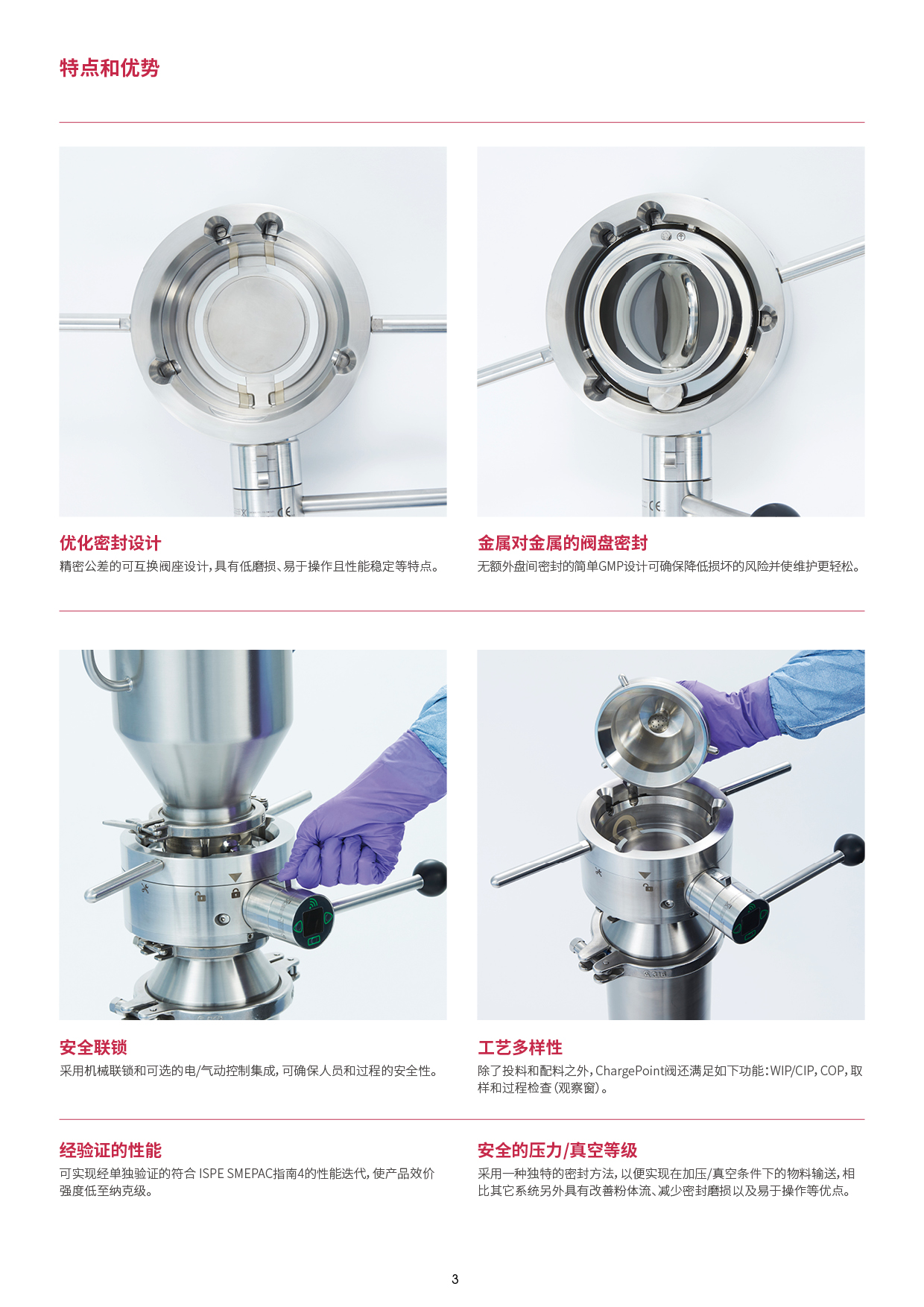 特点和优势

优化密封设计
精密公差的可互换阀座设计，具有低磨损、易于操作且性能稳定等特点。

金属对金属的阀盘密封
无额外盘间密封的简单GMP设计可确保降低损坏的风险并使维护更轻松。

安全联锁
采用机械联锁和可选的电/气动控制集成，可确保人员和过程的安全性。

工艺多样性
除了投料和配料之外，ChargePoint阀还满足如下功能：WIP/CIP，COP，取样和过程检查（观察窗）。

经验证的性能
可实现经单独验证的符合 ISPE SMEPAC指南4的性能迭代，使产品效价强度低至纳克级。

安全的压力/真空等级
采用一种独特的密封方法，以便实现在加压/真空条件下的物料输送，相比其它系统另外具有改善粉体流、减少密封磨损以及易于操作等优点。

3