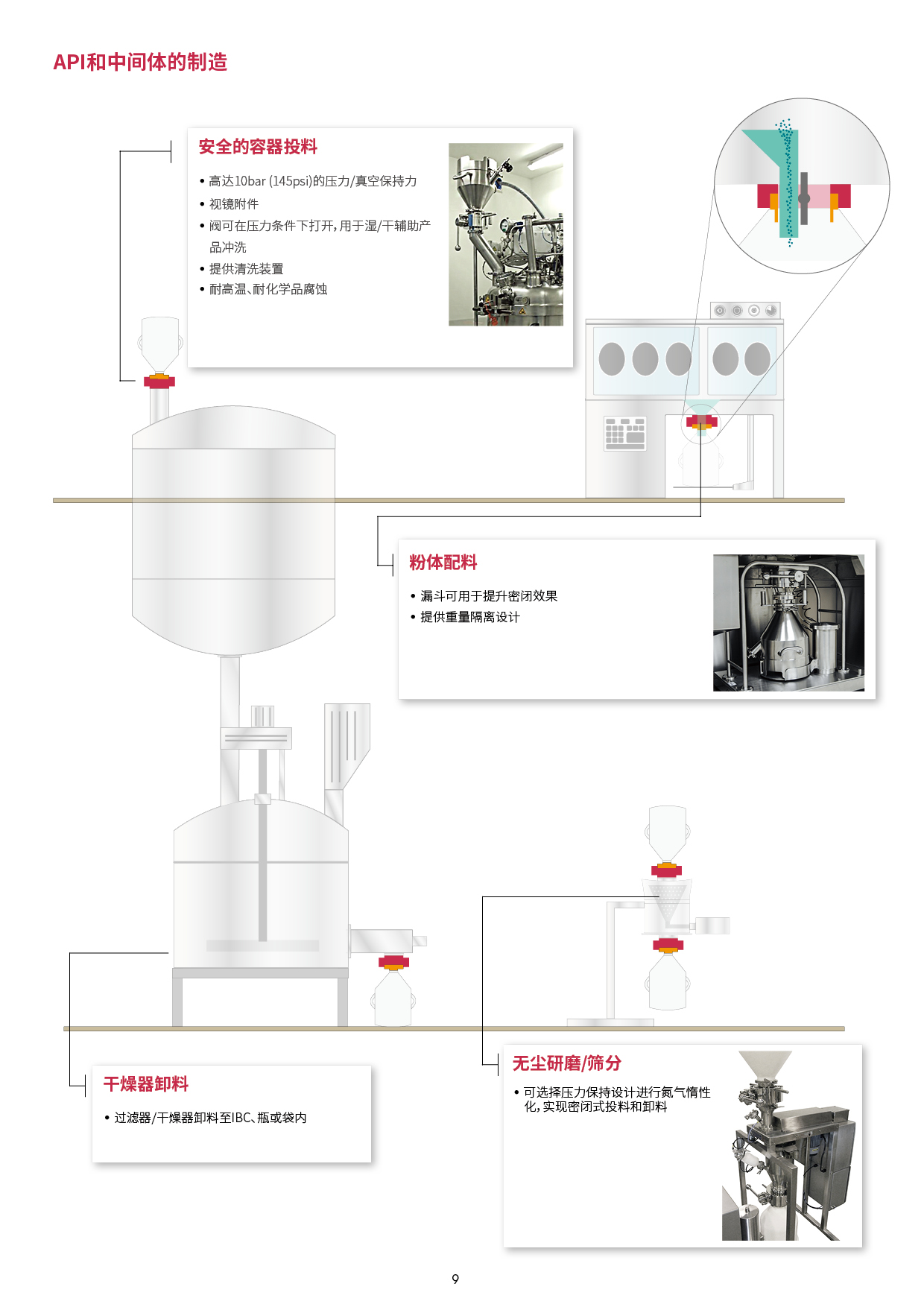 API和中间体的制造

安全的容器投料

• 高达10bar (145psi)的压力/真空保持力
• 视镜附件
• 阀可在压力条件下打开，用于湿/干辅助产品冲洗
• 提供清洗装置
• 耐高温、耐化学品腐蚀

粉体配料

• 漏斗可用于提升密闭效果
• 提供重量隔离设计

干燥器卸料

• 过滤器/干燥器卸料至IBC、瓶或袋内

无尘研磨/筛分

• 可选择压力保持设计进行氮气惰性化，实现密闭式投料和卸料

9