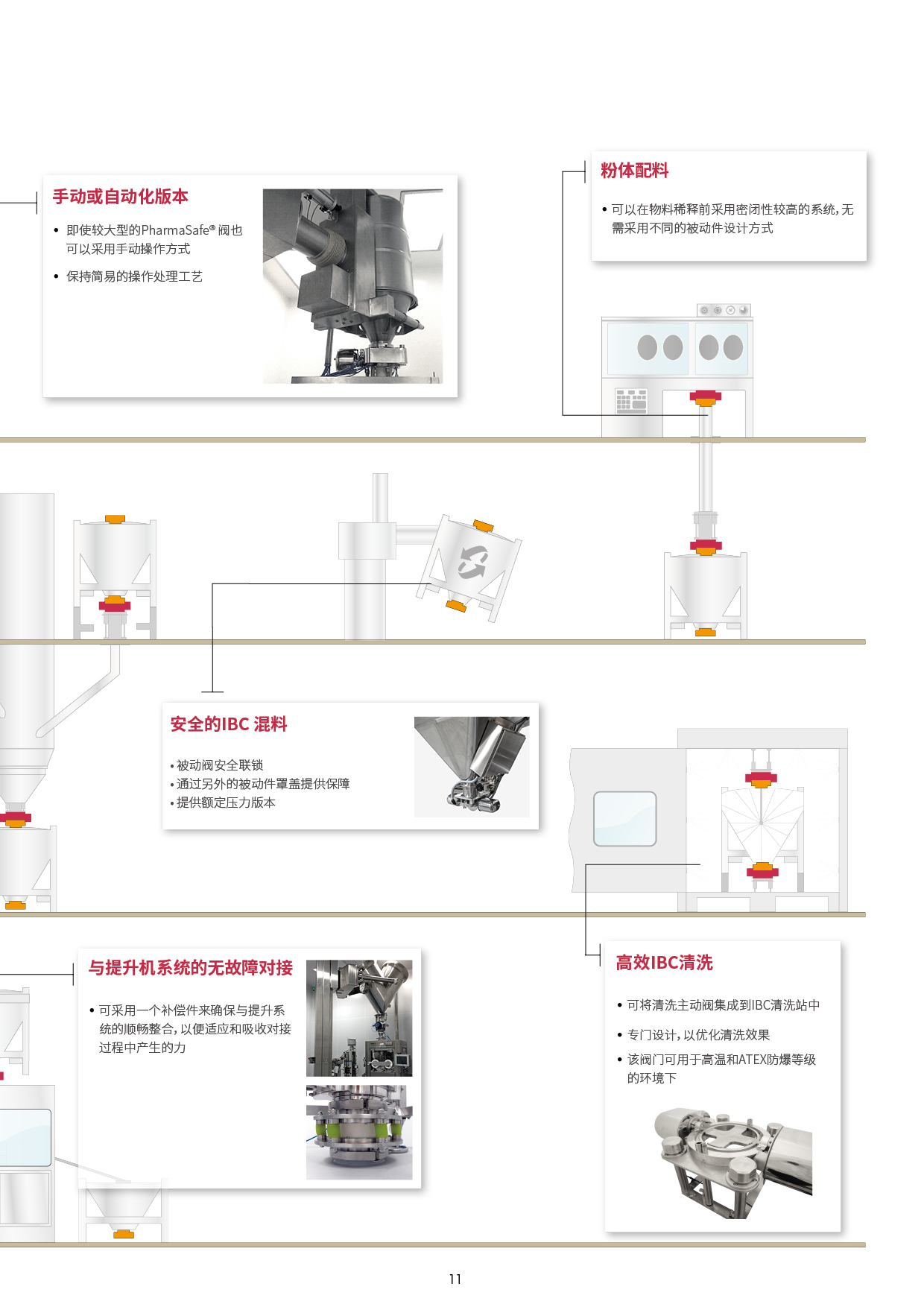 手动或自动化版本

• 即使较大型的PharmaSafe® 阀也可以采用手动操作方式

• 保持简易的操作处理工艺

粉体配料

• 可以在物料稀释前采用密闭性较高的系统，无需采用不同的被动件设计方式

安全的IBC 混料

• 被动阀安全联锁
• 通过另外的被动件罩盖提供保障
• 提供额定压力版本

与提升机系统的无故障对接

• 可采用一个补偿件来确保与提升系统的顺畅整合，以便适应和吸收对接过程中产生的力

高效IBC清洗

• 可将清洗主动阀集成到IBC清洗站中

• 专门设计，以优化清洗效果

• 该阀门可用于高温和ATEX防爆等级的环境下

11