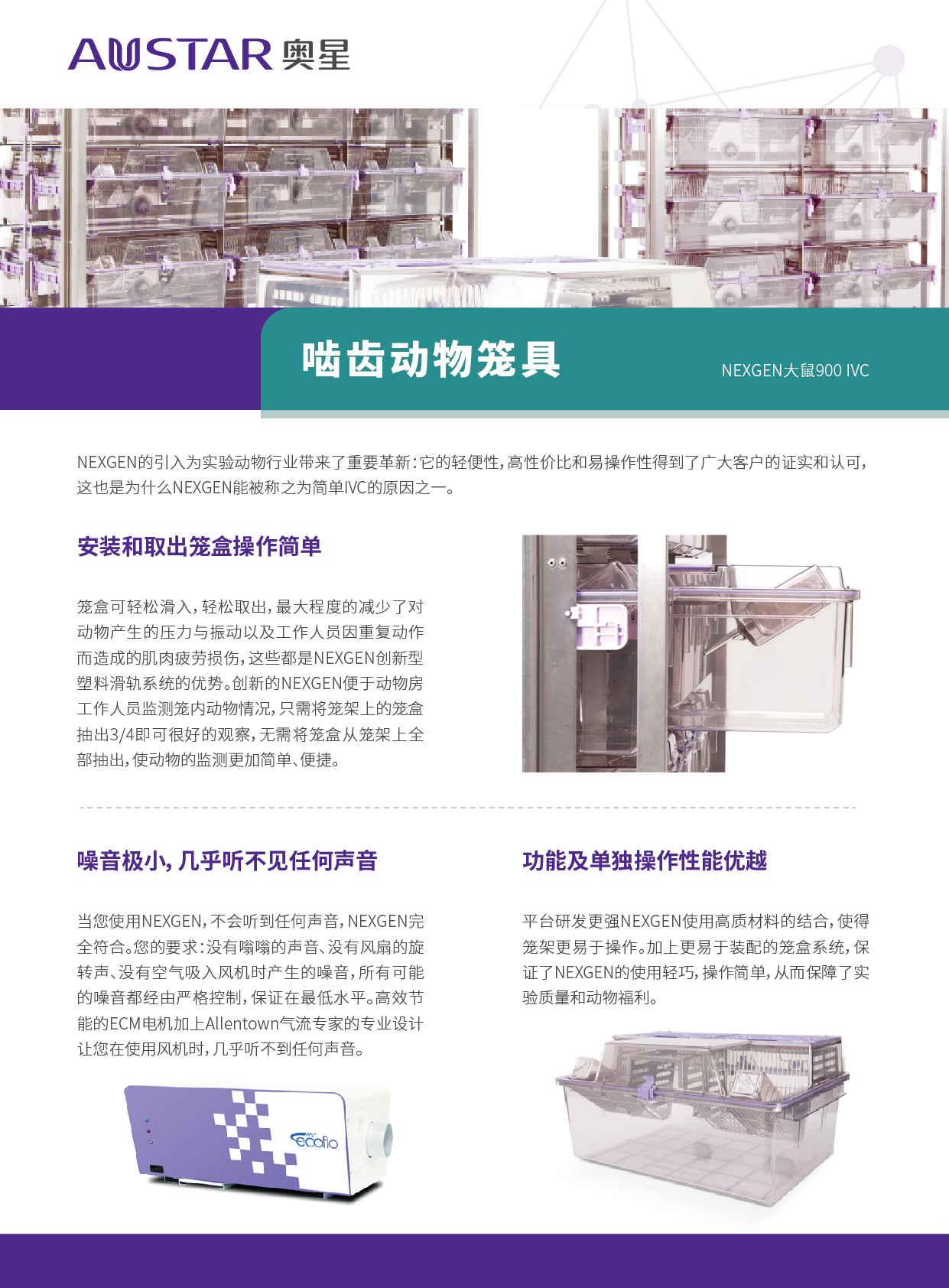 AUSTAR 奥星

啮齿动物笼具

NEXGEN大鼠900 IVC

NEXGEN的引入为实验动物行业带来了重要革新：它的轻便性，高性价比和易操作性得到了广大客户的证实和认可，这也是为什么NEXGEN能被称之为简单IVC的原因之一。

安装和取出笼盒操作简单

笼盒可轻松滑入，轻松取出，最大程度的减少了对动物产生的压力与振动以及工作人员因重复动作而造成的肌肉疲劳损伤，这些都是NEXGEN创新型塑料滑轨系统的优势。创新的NEXGEN便于动物房工作人员监测笼内动物情况，只需将笼架上的笼盒抽出3/4即可很好的观察，无需将笼盒从笼架上全部抽出，使动物的监测更加简单、便捷。

噪音极小，几乎听不见任何声音

当您使用NEXGEN，不会听到任何声音，NEXGEN完全符合。您的要求：没有嗡嗡的声音、没有风扇的旋转声、没有空气吸入风机时产生的噪音，所有可能的噪音都经由严格控制，保证在最低水平。高效节能的ECM电机加上Allentown气流专家的专业设计让您在使用风机时，几乎听不到任何声音。

ecoflo

功能及单独操作性能优越

平台研发更强NEXGEN使用高质材料的结合，使得笼架更易于操作。加上更易于装配的笼盒系统，保证了NEXGEN的使用轻巧，操作简单，从而保障了实验质量和动物福利。