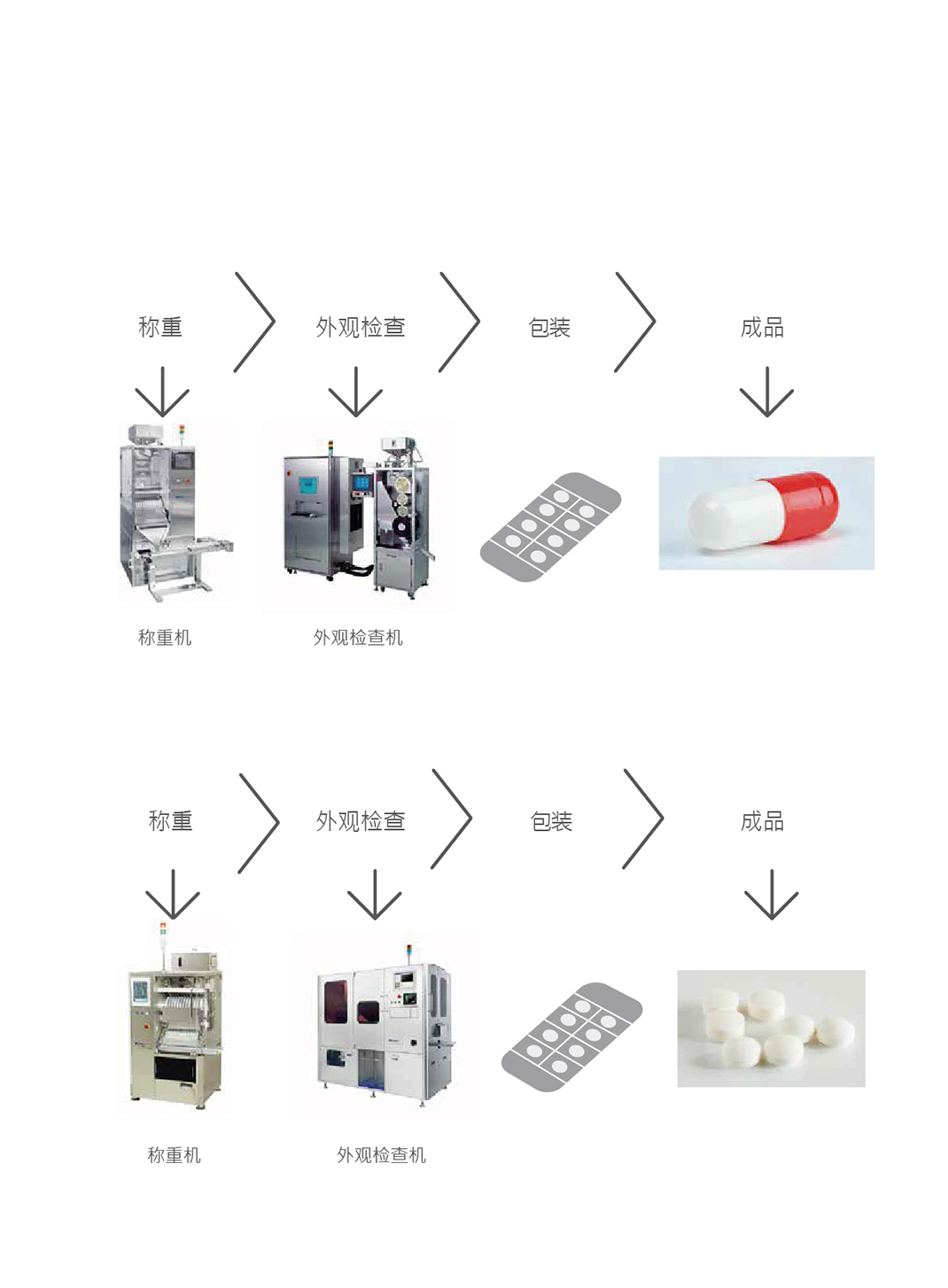 称重

外观检查

包装

成品

称重机

外观检查机

称重

外观检查

包装

成品

称重机

外观检查机