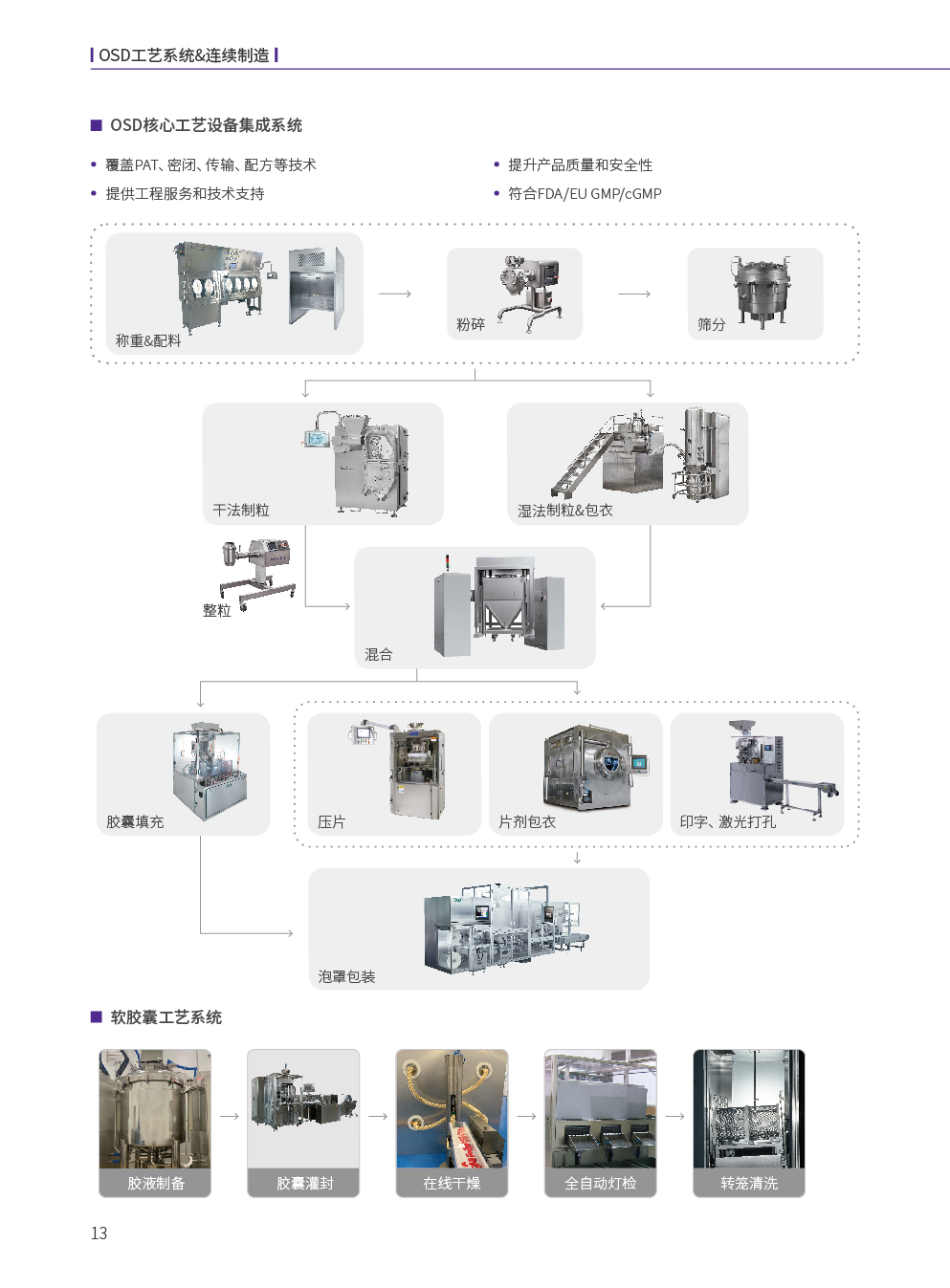 OSD工艺系统&连续制造

OSD核心工艺设备集成系统

• 覆盖PAT、密闭、传输、配方等技术
• 提供工程服务和技术支持
• 提升产品质量和安全性
• 符合FDA/EU GMP/cGMP

称重&配料
粉碎
筛分
干法制粒
湿法制粒&包衣
整粒
混合
胶囊填充
压片
片剂包衣
印字、激光打孔
泡罩包装

软胶囊工艺系统

胶液制备
胶囊灌封
在线干燥
全自动灯检
转笼清洗

13