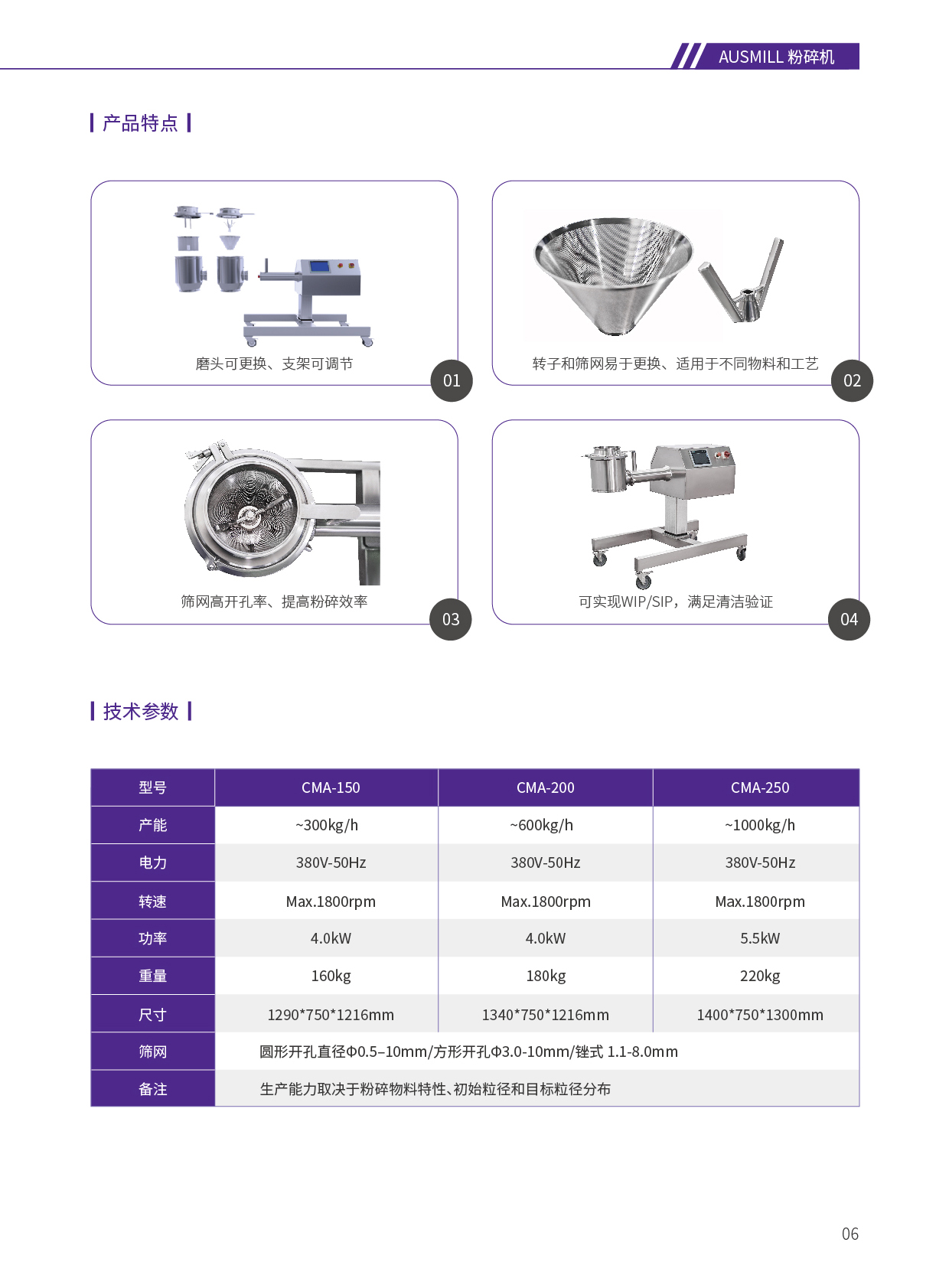 AUSMILL 粉碎机

产品特点

磨头可更换、支架可调节

01

转子和筛网易于更换、适用于不同物料和工艺

02

筛网高开孔率、提高粉碎效率

03

可实现WIP/SIP，满足清洁验证

04

技术参数

| 型号 | CMA-150 | CMA-200 | CMA-250 |
|---|---|---|---|
| 产能 | ~300kg/h | ~600kg/h | ~1000kg/h |
| 电力 | 380V-50Hz | 380V-50Hz | 380V-50Hz |
| 转速 | Max.1800rpm | Max.1800rpm | Max.1800rpm |
| 功率 | 4.0kW | 4.0kW | 5.5kW |
| 重量 | 160kg | 180kg | 220kg |
| 尺寸 | 1290*750*1216mm | 1340*750*1216mm | 1400*750*1300mm |
| 筛网 | 圆形开孔直径Φ0.5–10mm/方形开孔Φ3.0-10mm/锉式 1.1-8.0mm | | |
| 备注 | 生产能力取决于粉碎物料特性、初始粒径和目标粒径分布 | | |

06