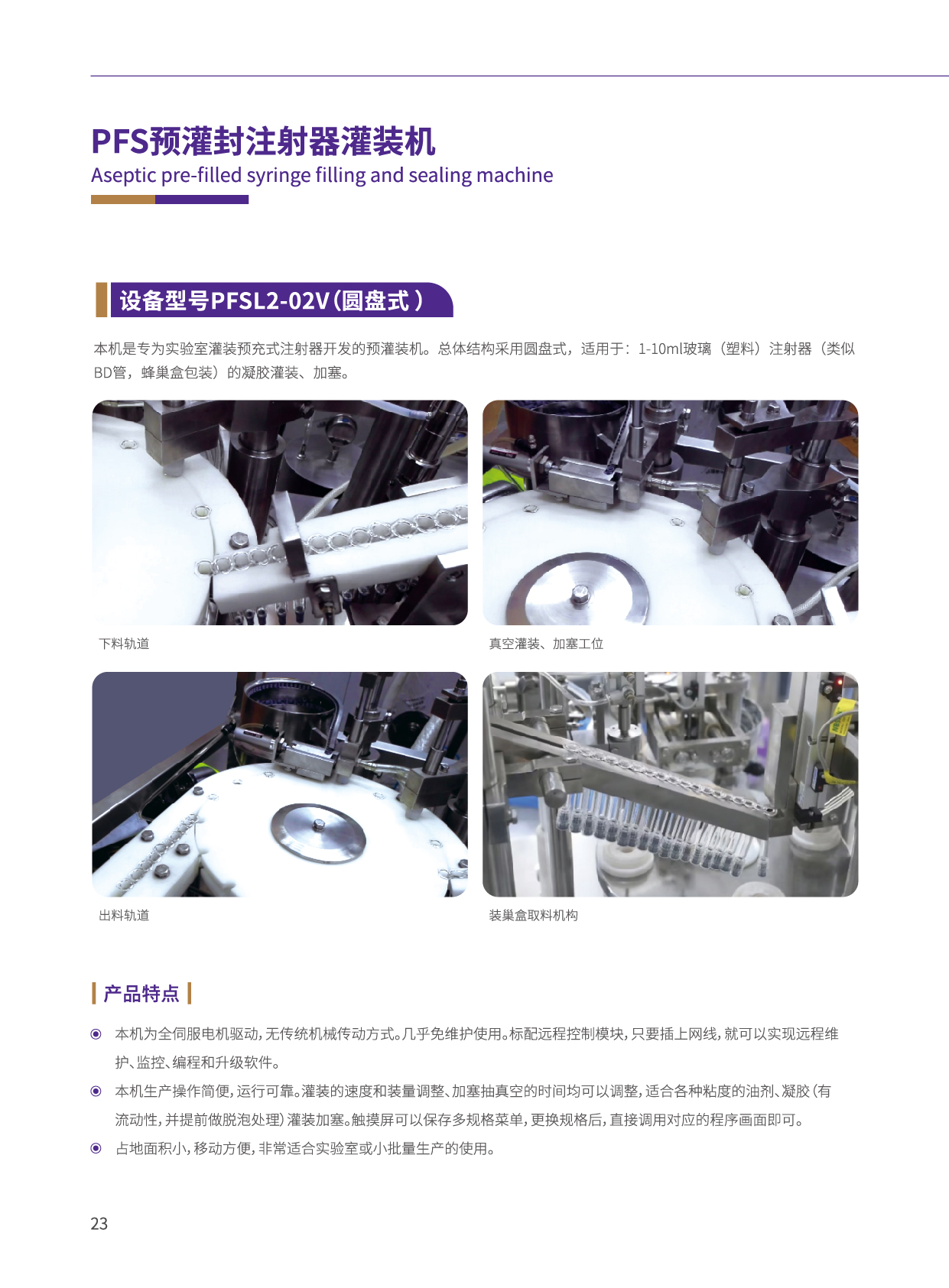 PFS预灌封注射器灌装机
Aseptic pre-filled syringe filling and sealing machine

设备型号PFSL2-02V（圆盘式）

本机是专为实验室灌装预充式注射器开发的预灌装机。总体结构采用圆盘式，适用于：1-10ml玻璃（塑料）注射器（类似BD管，蜂巢盒包装）的凝胶灌装、加塞。

下料轨道

真空灌装、加塞工位

出料轨道

装巢盒取料机构

产品特点

本机为全伺服电机驱动，无传统机械传动方式。几乎免维护使用。标配远程控制模块，只要插上网线，就可以实现远程维护、监控、编程和升级软件。

本机生产操作简便，运行可靠。灌装的速度和装量调整、加塞抽真空的时间均可以调整，适合各种粘度的油剂、凝胶（有流动性，并提前做脱泡处理）灌装加塞。触摸屏可以保存多规格菜单，更换规格后，直接调用对应的程序画面即可。

占地面积小，移动方便，非常适合实验室或小批量生产的使用。

23