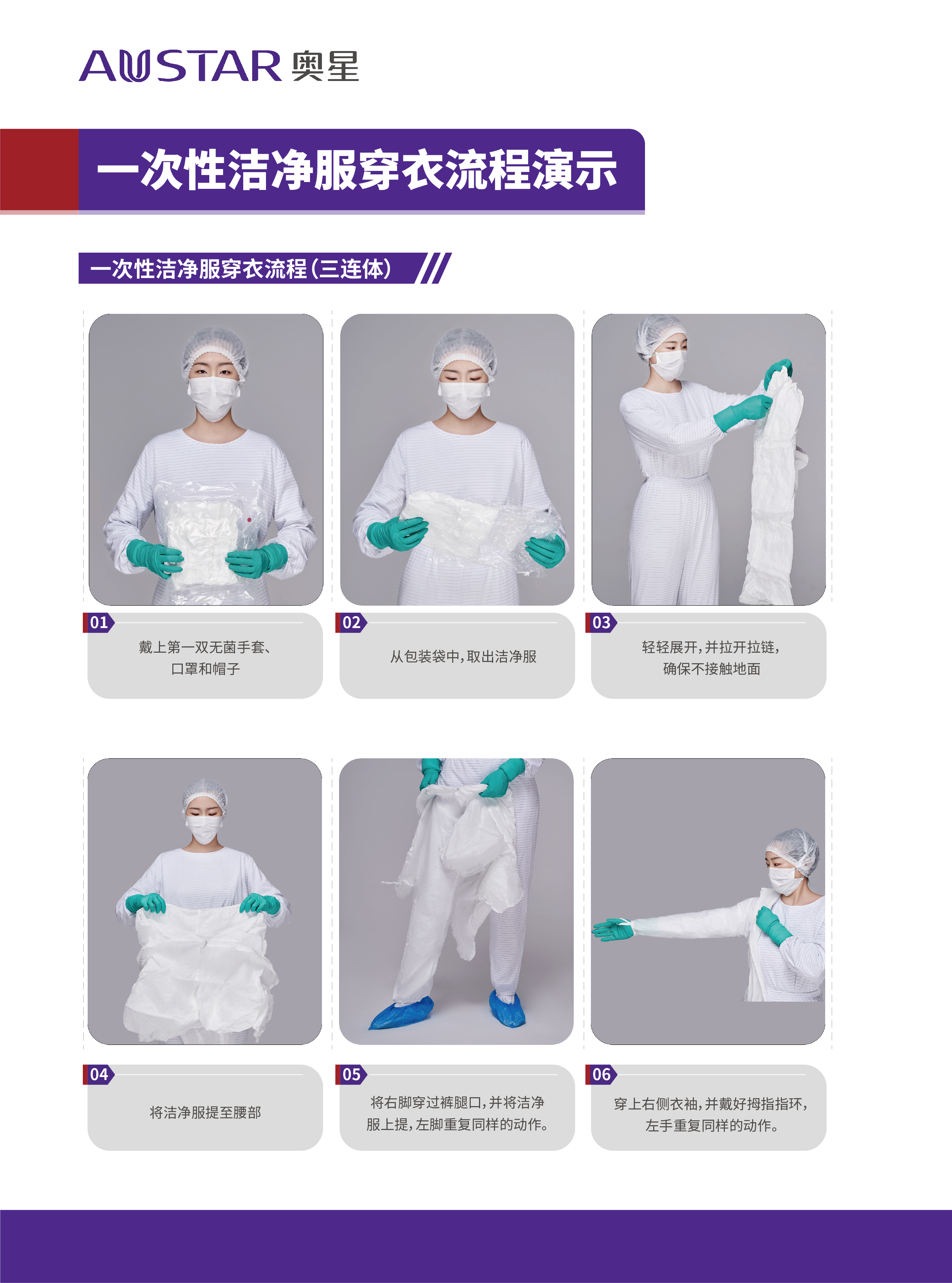 AUSTAR 奥星

一次性洁净服穿衣流程演示

一次性洁净服穿衣流程(三连体)

01
戴上第一双无菌手套、口罩和帽子

02
从包装袋中，取出洁净服

03
轻轻展开，并拉开拉链，确保不接触地面

04
将洁净服提至腰部

05
将右脚穿过裤腿口，并将洁净服上提，左脚重复同样的动作。

06
穿上右侧衣袖，并戴好拇指指环，左手重复同样的动作。