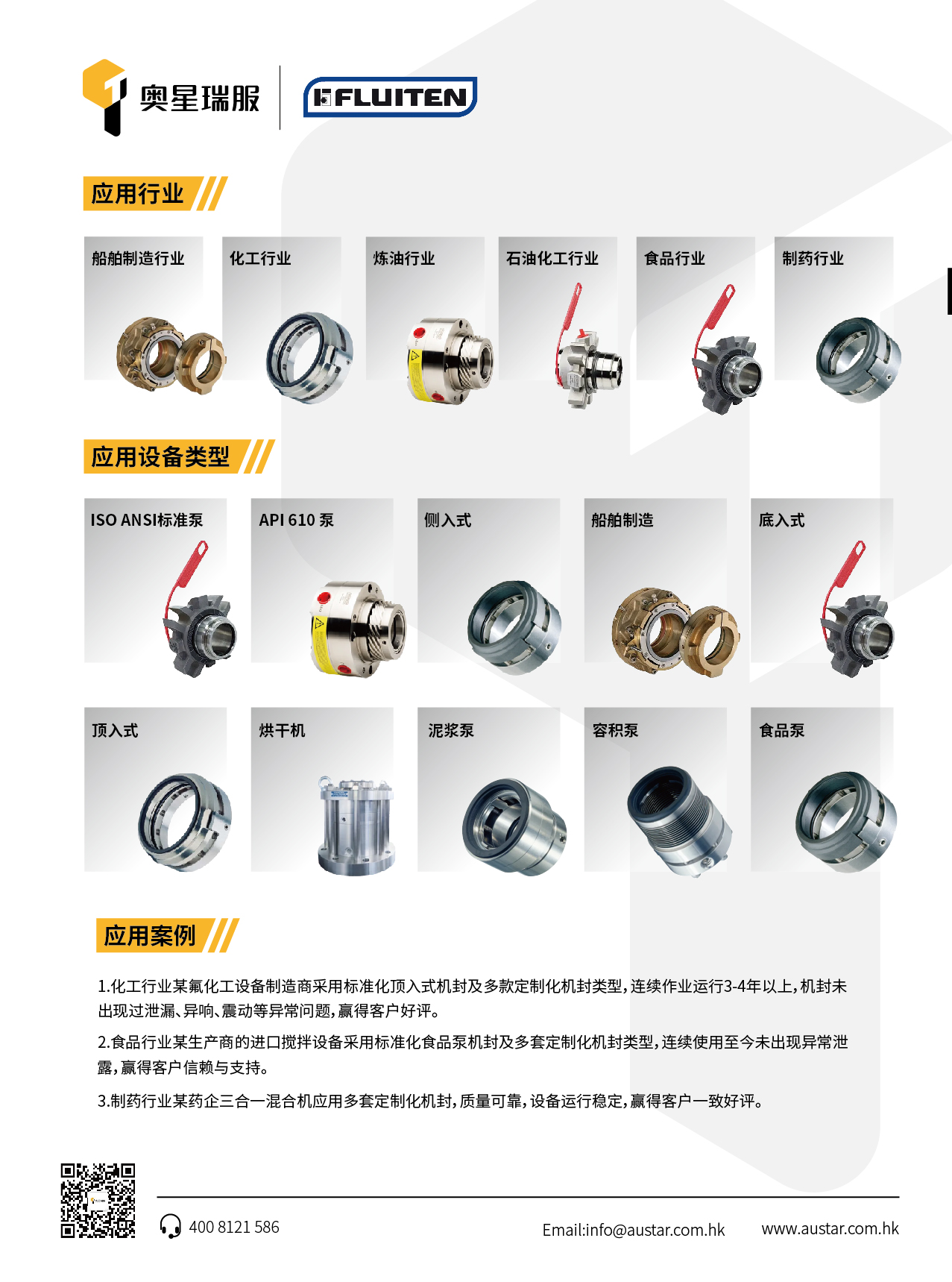 奥星瑞服

FLUITEN

应用行业

船舶制造行业

化工行业

炼油行业

石油化工行业

食品行业

制药行业

应用设备类型

ISO ANSI标准泵

API 610 泵

侧入式

船舶制造

底入式

顶入式

烘干机

泥浆泵

容积泵

食品泵

应用案例

1.化工行业某氟化工设备制造商采用标准化顶入式机封及多款定制化机封类型，连续作业运行3-4年以上，机封未出现过泄漏、异响、震动等异常问题，赢得客户好评。

2.食品行业某生产商的进口搅拌设备采用标准化食品泵机封及多套定制化机封类型，连续使用至今未出现异常泄露，赢得客户信赖与支持。

3.制药行业某药企三合一混合机应用多套定制化机封，质量可靠，设备运行稳定，赢得客户一致好评。

400 8121 586

Email:info@austar.com.hk

www.austar.com.hk