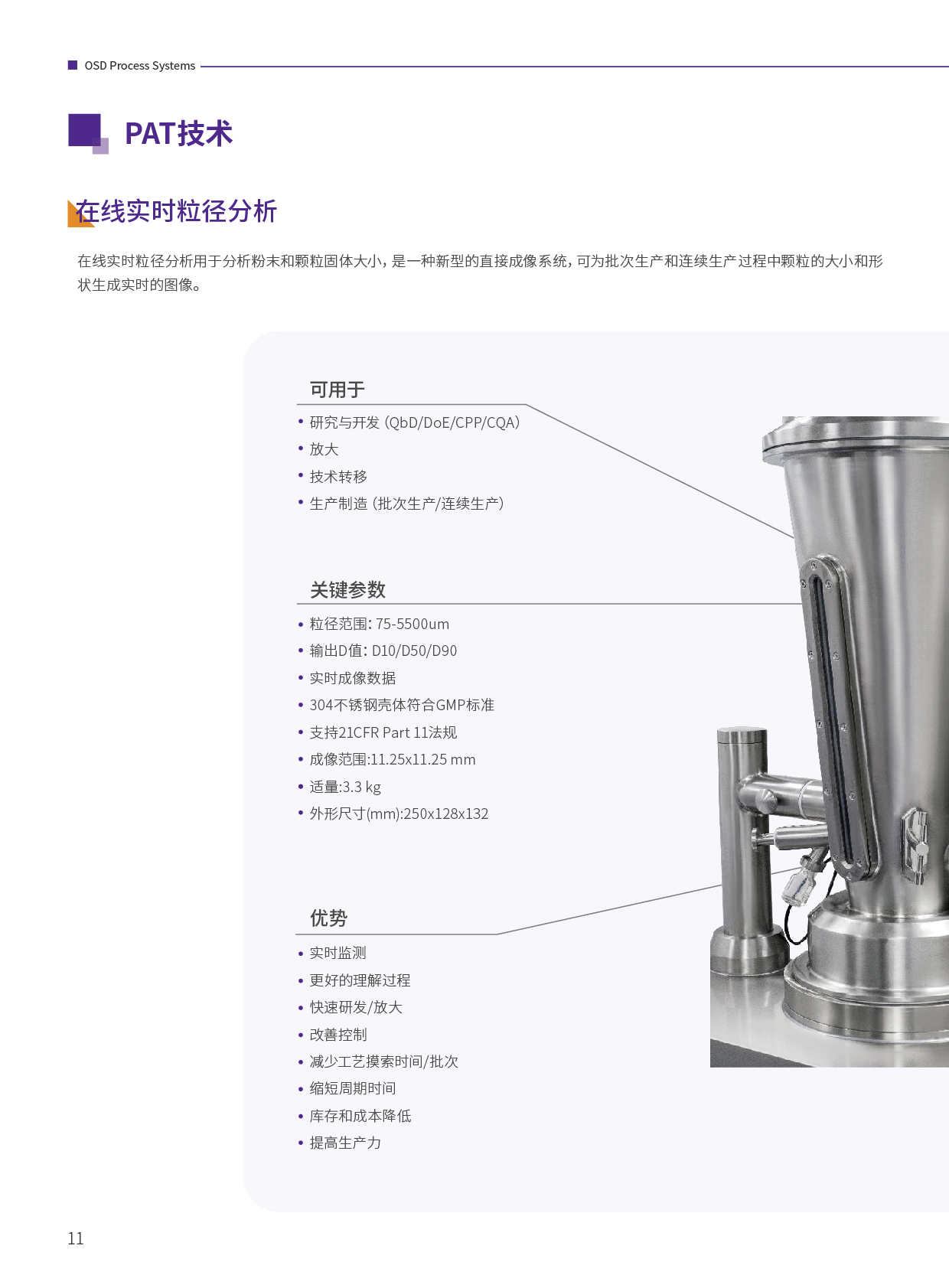 OSD Process Systems

PAT技术

在线实时粒径分析

在线实时粒径分析用于分析粉末和颗粒固体大小，是一种新型的直接成像系统，可为批次生产和连续生产过程中颗粒的大小和形状生成实时的图像。

可用于

• 研究与开发（QbD/DoE/CPP/CQA）
• 放大
• 技术转移
• 生产制造（批次生产/连续生产）

关键参数

• 粒径范围：75-5500um
• 输出D值：D10/D50/D90
• 实时成像数据
• 304不锈钢壳体符合GMP标准
• 支持21CFR Part 11法规
• 成像范围:11.25x11.25 mm
• 适量:3.3 kg
• 外形尺寸(mm):250x128x132

优势

• 实时监测
• 更好的理解过程
• 快速研发/放大
• 改善控制
• 减少工艺摸索时间/批次
• 缩短周期时间
• 库存和成本降低
• 提高生产力

11